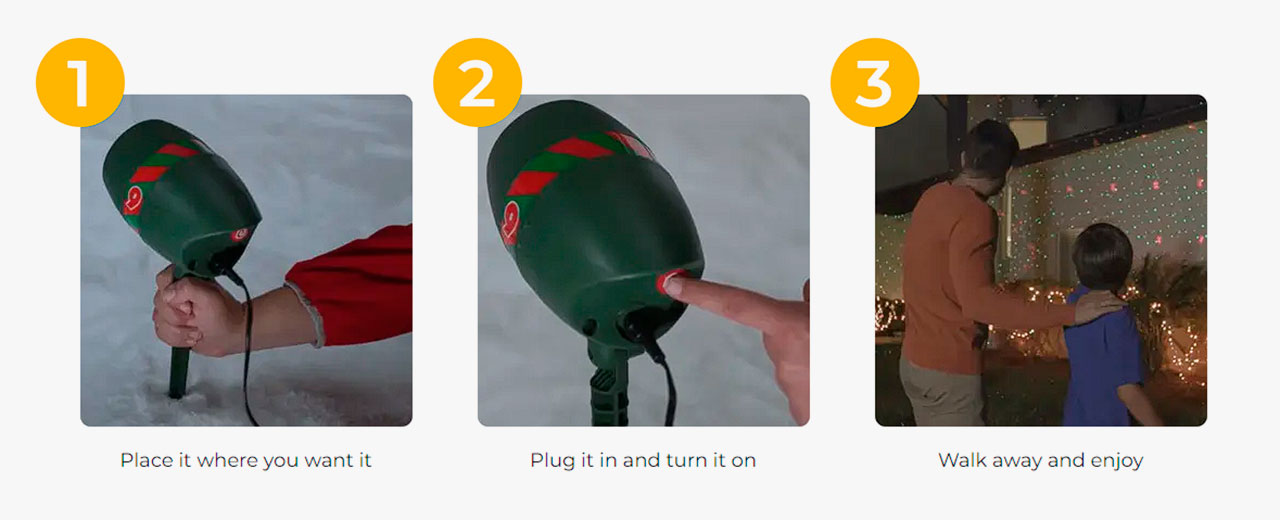 1

Place it where you want it

2

Plug it in and turn it on

3

Walk away and enjoy